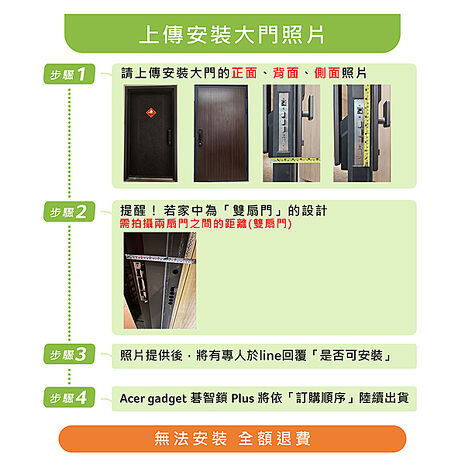 上傳安裝大門照片

步驟1
請上傳安裝大門的正面、背面、側面照片

步驟2
提醒！若家中為「雙扇門」的設計
需拍攝兩扇門之間的距離(雙扇門)

步驟3
照片提供後，將有專人於line回覆「是否可安裝」

步驟4
Acer gadget 碁智鎖 Plus 將依「訂購順序」陸續出貨

無法安裝 全額退費