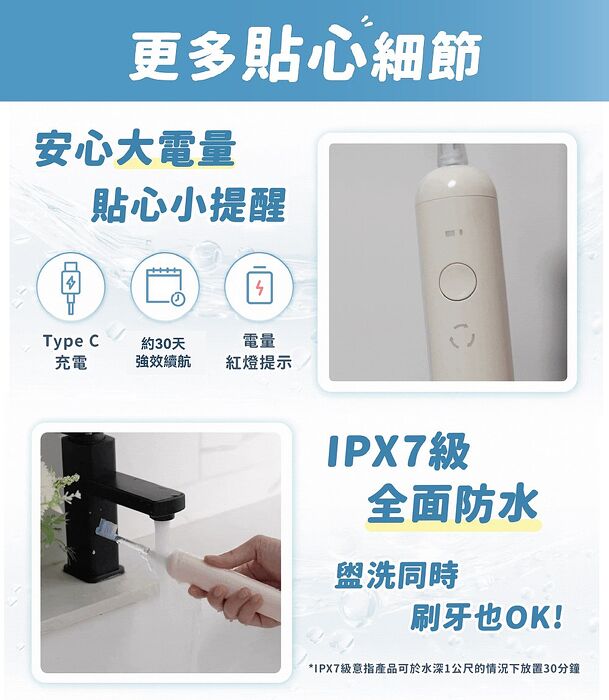 更多貼心細節

安心大電量
貼心小提醒

Type C
充電

約30天
強效續航

電量
紅燈提示

IPX7級
全面防水

盥洗同時
刷牙也OK!

*IPX7級意指產品可於水深1公尺的情況下放置30分鐘