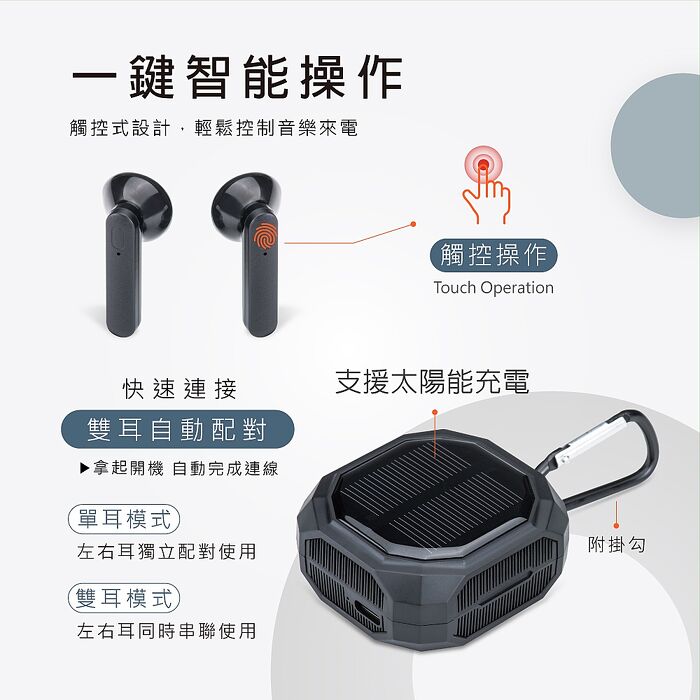 一鍵智能操作

觸控式設計，輕鬆控制音樂來電

觸控操作
Touch Operation

快速連接

雙耳自動配對

▶拿起開機 自動完成連線

單耳模式

左右耳獨立配對使用

雙耳模式

左右耳同時串聯使用

支援太陽能充電

附掛勾