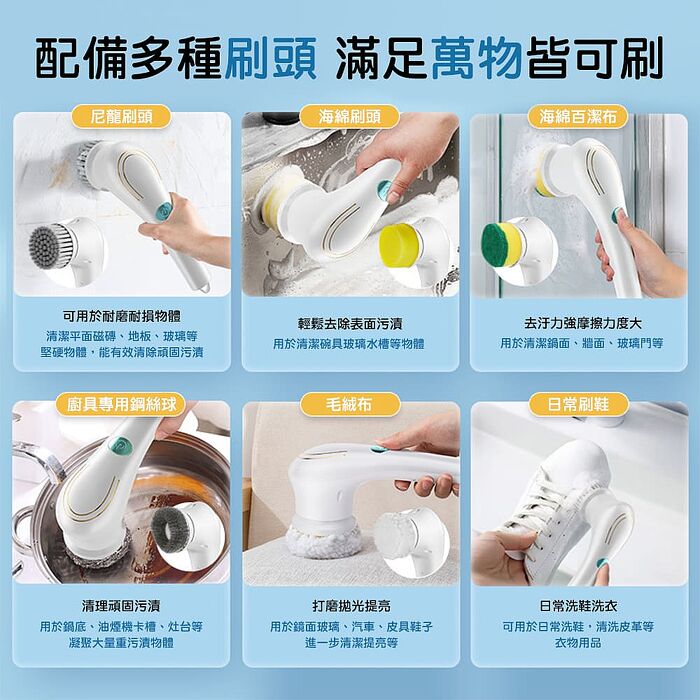 配備多種刷頭 滿足萬物皆可刷

尼龍刷頭

可用於耐磨耐損物體
清潔平面磁磚、地板、玻璃等堅硬物體，能有效清除頑固污漬

海綿刷頭

輕鬆去除表面污漬
用於清潔碗具玻璃水槽等物體

海綿百潔布

去汙力強摩擦力度大
用於清潔鍋面、牆面、玻璃門等

廚具專用鋼絲球

清理頑固污漬
用於鍋底、油煙機卡槽、灶台等凝聚大量重污漬物體

毛絨布

打磨拋光提亮
用於鏡面玻璃、汽車、皮具鞋子進一步清潔提亮等

日常刷鞋

日常洗鞋洗衣
可用於日常洗鞋，清洗皮革等衣物用品