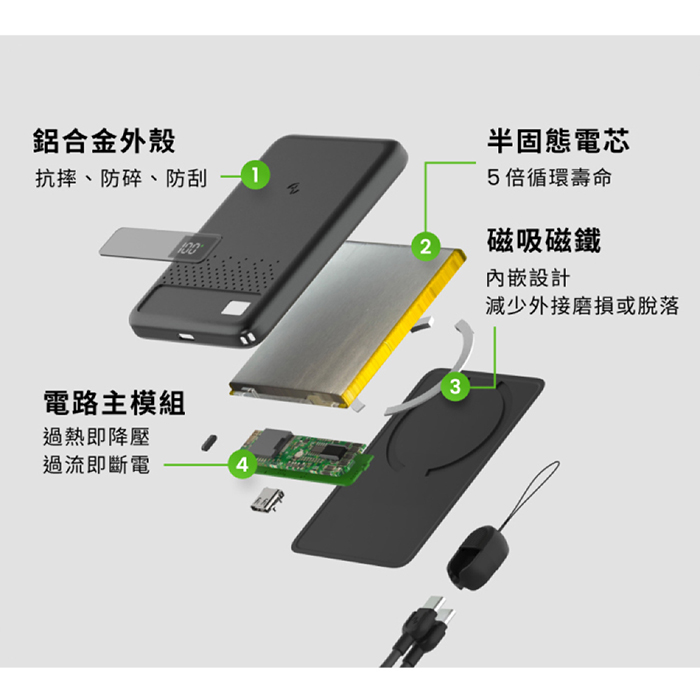 鋁合金外殼
抗摔、防碎、防刮
1

半固態電芯
5 倍循環壽命
2

磁吸磁鐵
內嵌設計
減少外接磨損或脫落
3

電路主模組
過熱即降壓
過流即斷電
4

100