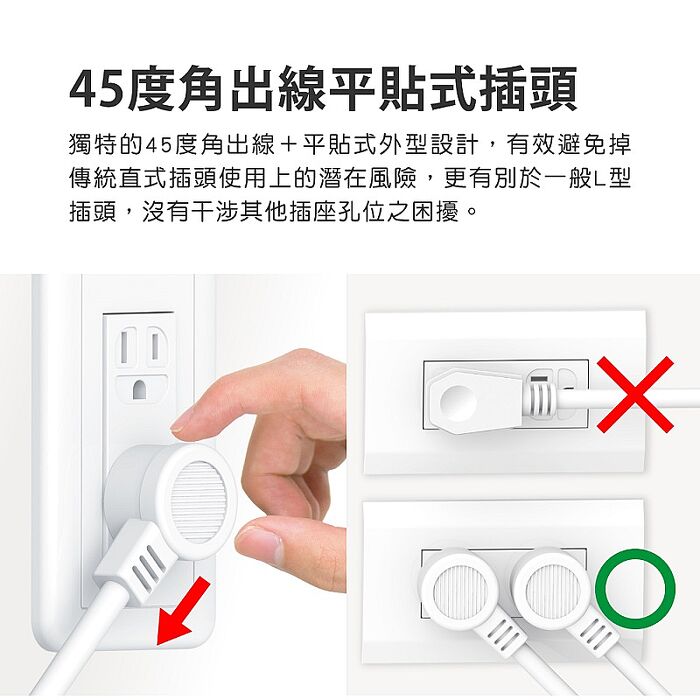 45度角出線平貼式插頭

獨特的45度角出線＋平貼式外型設計，有效避免掉傳統直式插頭使用上的潛在風險，更有別於一般L型插頭，沒有干涉其他插座孔位之困擾。