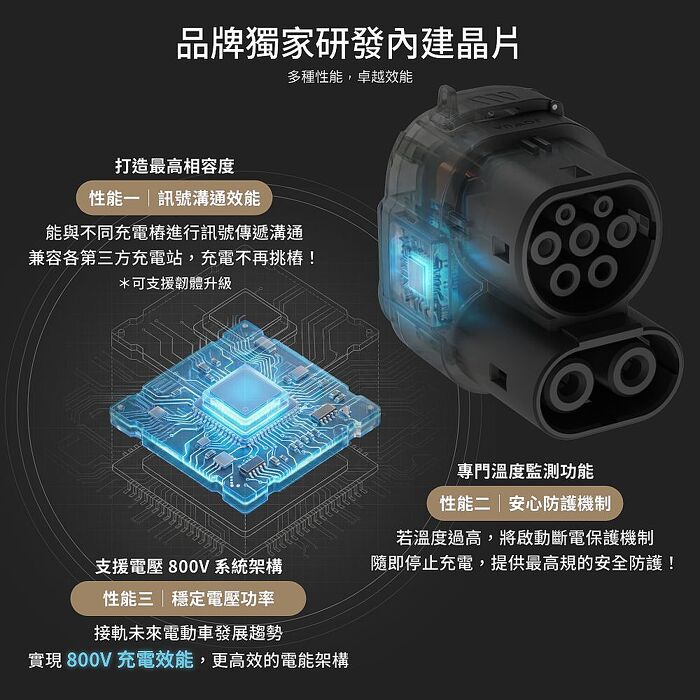 品牌獨家研發內建晶片
多種性能，卓越效能

打造最高相容度
性能一｜訊號溝通效能
能與不同充電樁進行訊號傳遞溝通
兼容各第三方充電站，充電不再挑樁！
＊可支援韌體升級

專門溫度監測功能
性能二｜安心防護機制
若溫度過高，將啟動斷電保護機制
隨即停止充電，提供最高規的安全防護！

支援電壓 800V 系統架構
性能三｜穩定電壓功率
接軌未來電動車發展趨勢
實現 800V 充電效能，更高效的電能架構