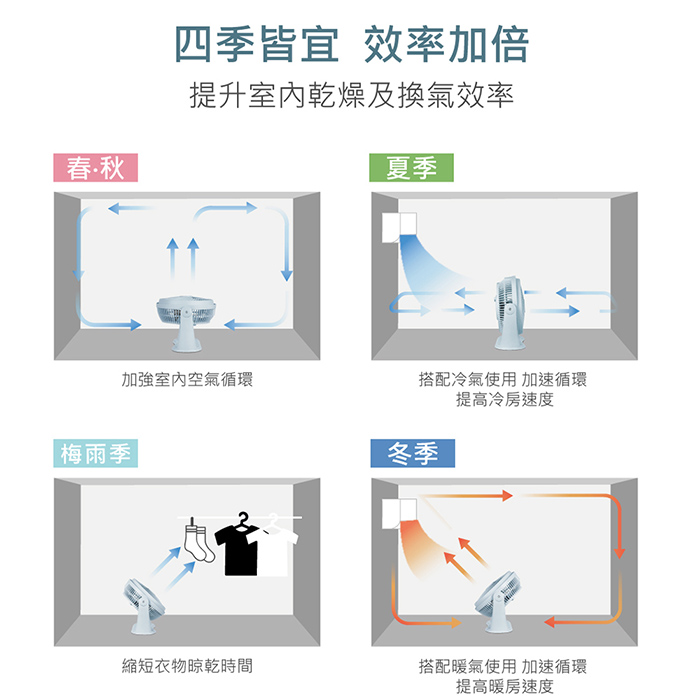 四季皆宜 效率加倍

提升室內乾燥及換氣效率

春·秋

加強室內空氣循環

夏季

搭配冷氣使用 加速循環 提高冷房速度

梅雨季

縮短衣物晾乾時間

冬季

搭配暖氣使用 加速循環 提高暖房速度