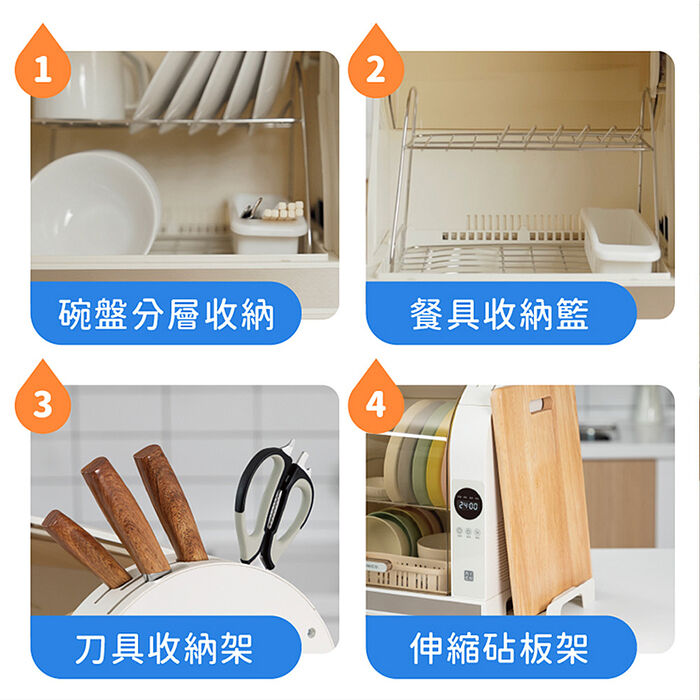 1
碗盤分層收納

2
餐具收納籃

3
刀具收納架

4
24:00
伸縮砧板架