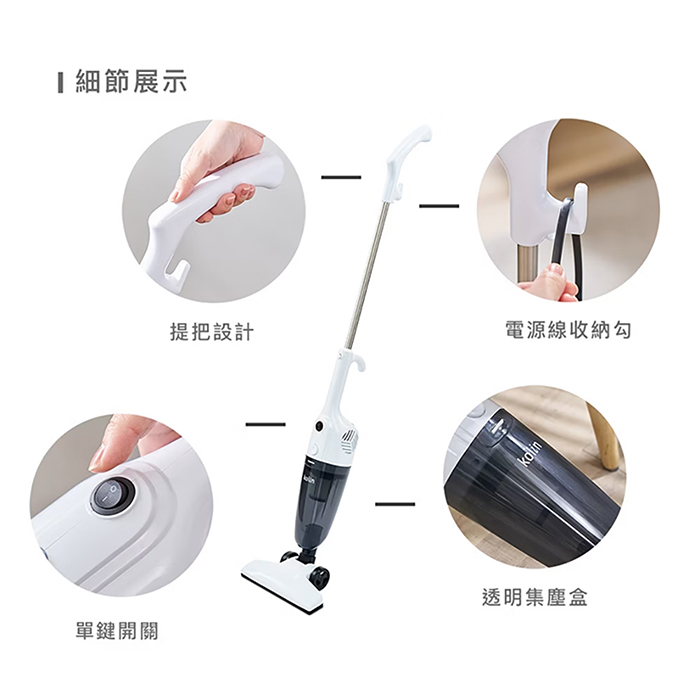 細節展示

提把設計

電源線收納勾

kolin

kolin

單鍵開關

透明集塵盒