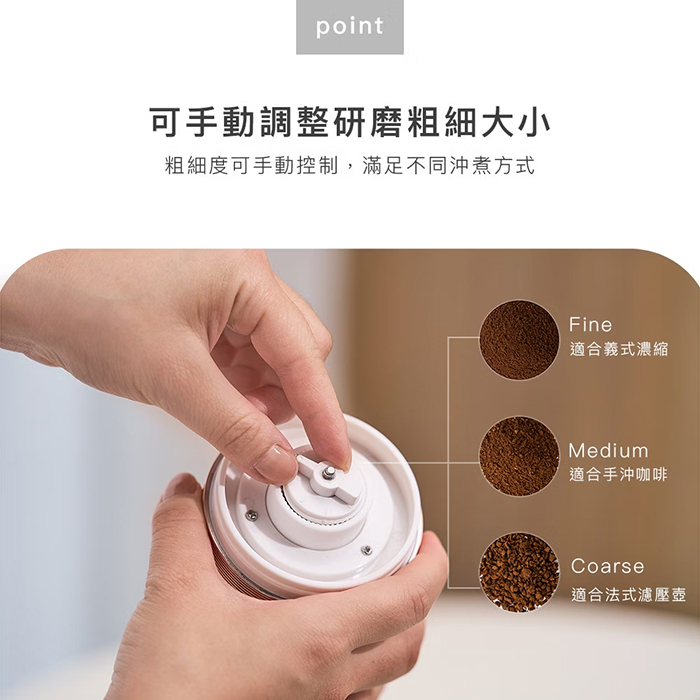 point

可手動調整研磨粗細大小

粗細度可手動控制，滿足不同沖煮方式

Fine
適合義式濃縮

Medium
適合手沖咖啡

Coarse
適合法式濾壓壺