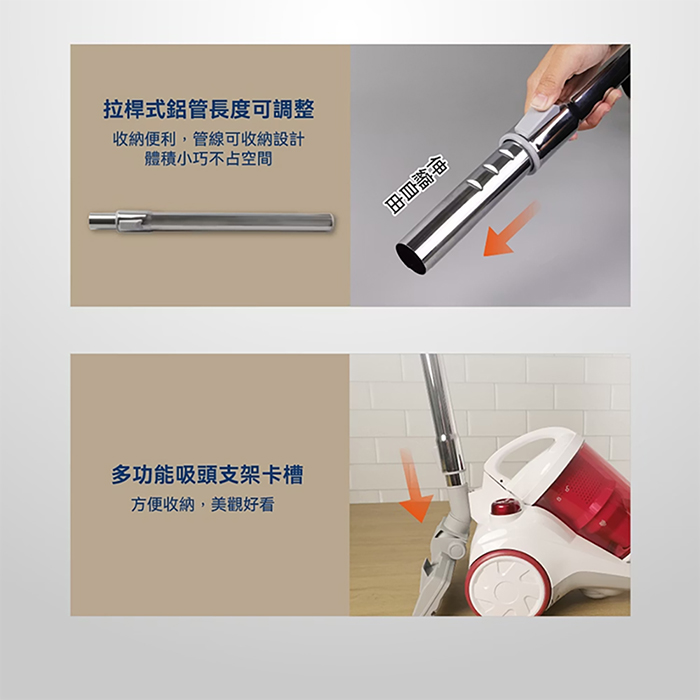 拉桿式鋁管長度可調整

收納便利，管線可收納設計
體積小巧不占空間

伸縮自由

多功能吸頭支架卡槽

方便收納，美觀好看