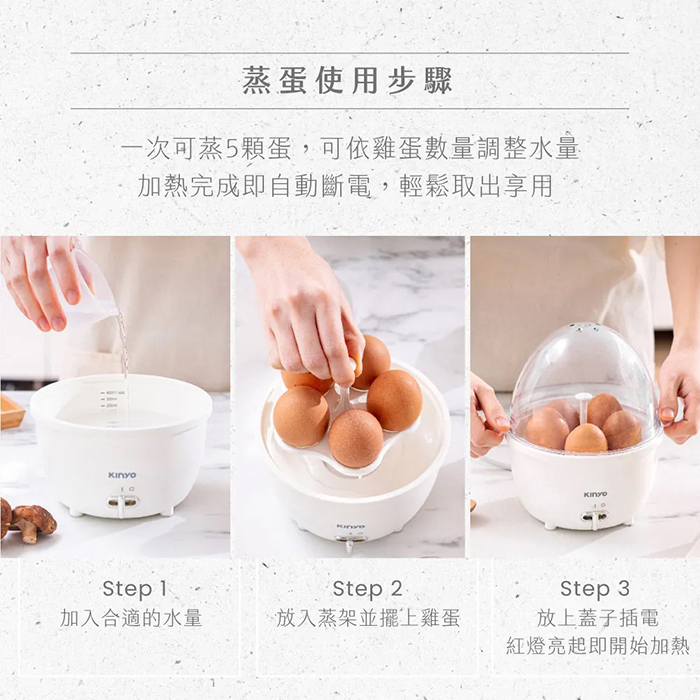 蒸蛋使用步驟

一次可蒸5顆蛋，可依雞蛋數量調整水量
加熱完成即自動斷電，輕鬆取出享用

KINYO

KINYO

KINYO

Step 1
加入合適的水量

Step 2
放入蒸架並擺上雞蛋

Step 3
放上蓋子插電
紅燈亮起即開始加熱