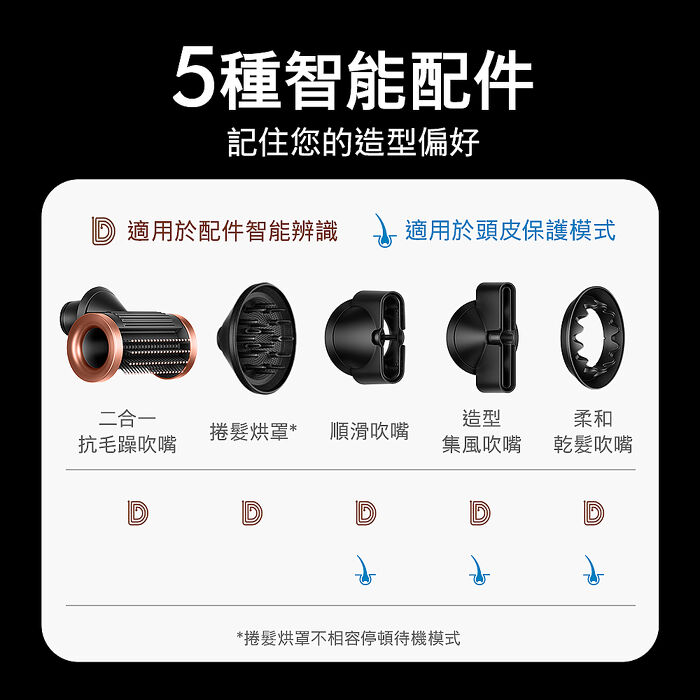 5種智能配件
記住您的造型偏好

適用於配件智能辨識 適用於頭皮保護模式

二合一
抗毛躁吹嘴

捲髮烘罩*

順滑吹嘴

造型
集風吹嘴

柔和
乾髮吹嘴

*捲髮烘罩不相容停頓待機模式