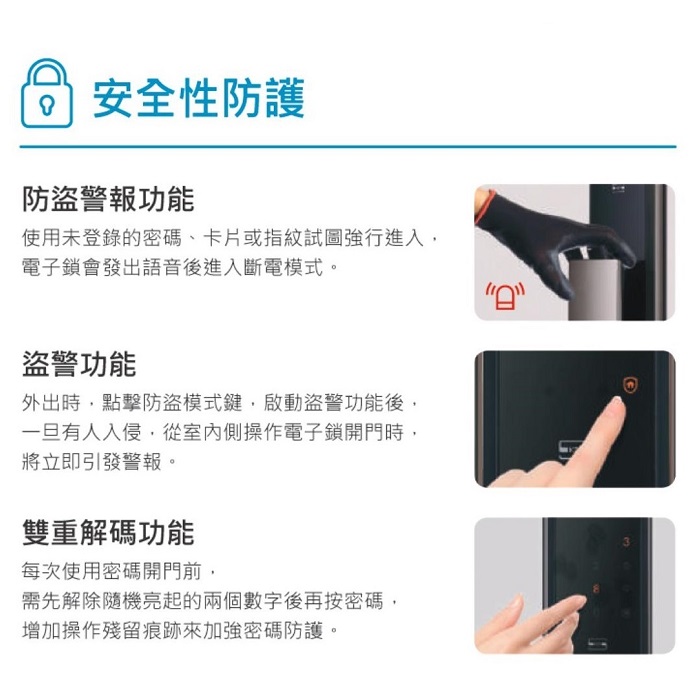 安全性防護

防盜警報功能
使用未登錄的密碼、卡片或指紋試圖強行進入，電子鎖會發出語音後進入斷電模式。

盜警功能
外出時，點擊防盜模式鍵，啟動盜警功能後，一旦有人入侵，從室內側操作電子鎖開門時，將立即引發警報。

雙重解碼功能
每次使用密碼開門前，需先解除隨機亮起的兩個數字後再按密碼，增加操作殘留痕跡來加強密碼防護。

3
8