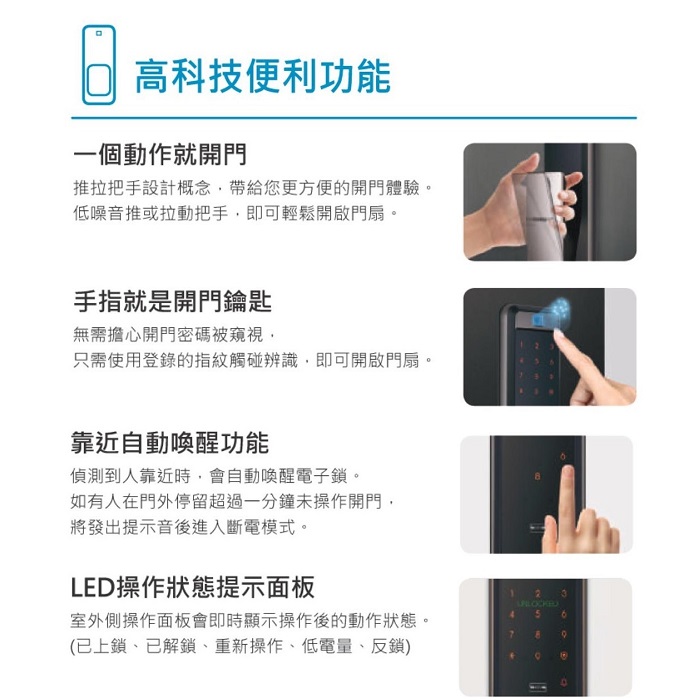 高科技便利功能

一個動作就開門

推拉把手設計概念，帶給您更方便的開門體驗。
低噪音推或拉動把手，即可輕鬆開啟門扇。

手指就是開門鑰匙

無需擔心開門密碼被窺視，
只需使用登錄的指紋觸碰辨識，即可開啟門扇。

靠近自動喚醒功能

偵測到人靠近時，會自動喚醒電子鎖。
如有人在門外停留超過一分鐘未操作開門，
將發出提示音後進入斷電模式。

LED操作狀態提示面板

室外側操作面板會即時顯示操作後的動作狀態。
(已上鎖、已解鎖、重新操作、低電量、反鎖)

UNLOCKED