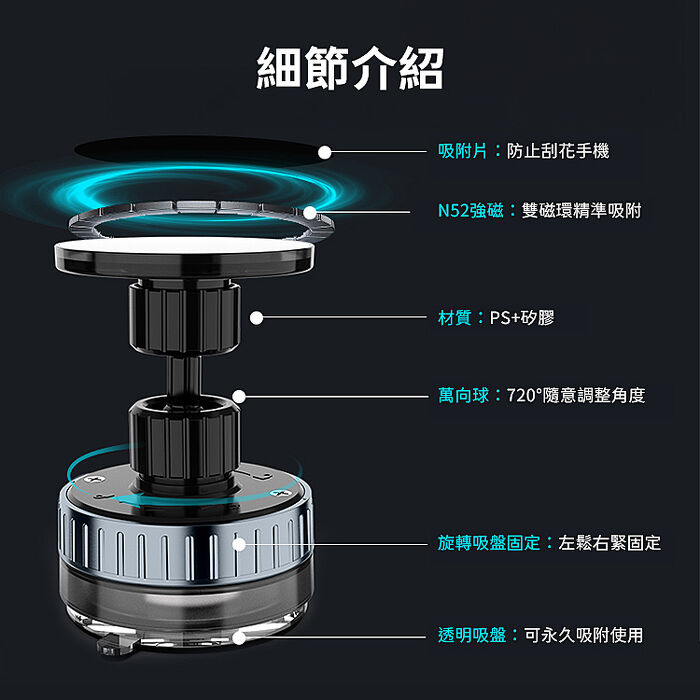 細節介紹

吸附片：防止刮花手機

N52強磁：雙磁環精準吸附

材質：PS+矽膠

萬向球：720°隨意調整角度

旋轉吸盤固定：左鬆右緊固定

透明吸盤：可永久吸附使用