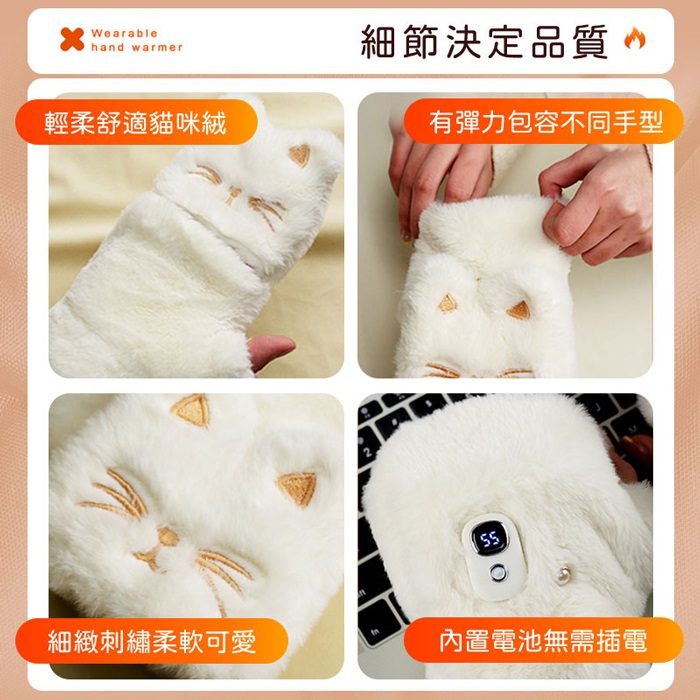 Wearable hand warmer

細節決定品質

輕柔舒適貓咪絨

有彈力包容不同手型

細緻刺繡柔軟可愛

55

內置電池無需插電