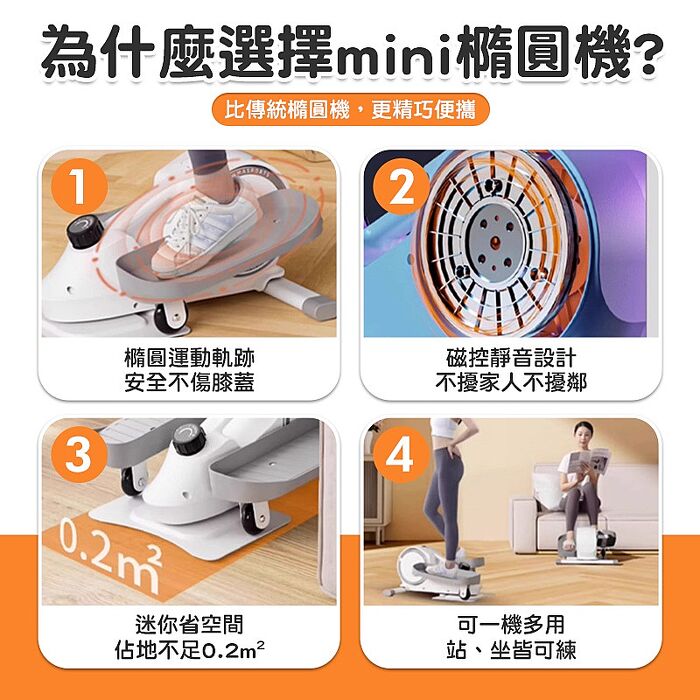 為什麼選擇mini橢圓機?

比傳統橢圓機，更精巧便攜

1

橢圓運動軌跡
安全不傷膝蓋

2

磁控靜音設計
不擾家人不擾鄰

3

$0.2m^2$

迷你省空間
佔地不足$0.2m^2$

4

可一機多用
站、坐皆可練