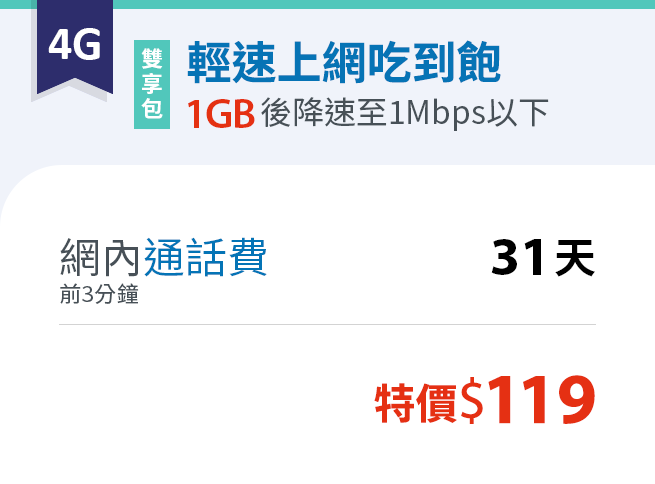 4G

雙享包

輕速上網吃到飽

1GB 後降速至1Mbps以下

網內通話費
前3分鐘

31天

特價$119