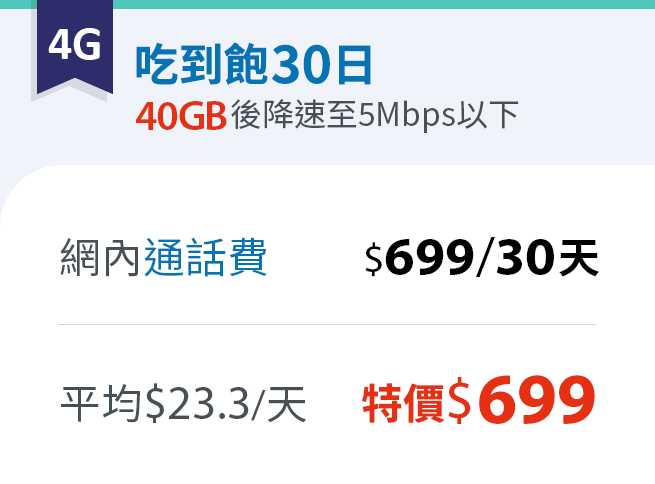 4G

吃到飽30日

40GB後降速至5Mbps以下

網內通話費 $699/30天

平均$23.3/天 特價$699